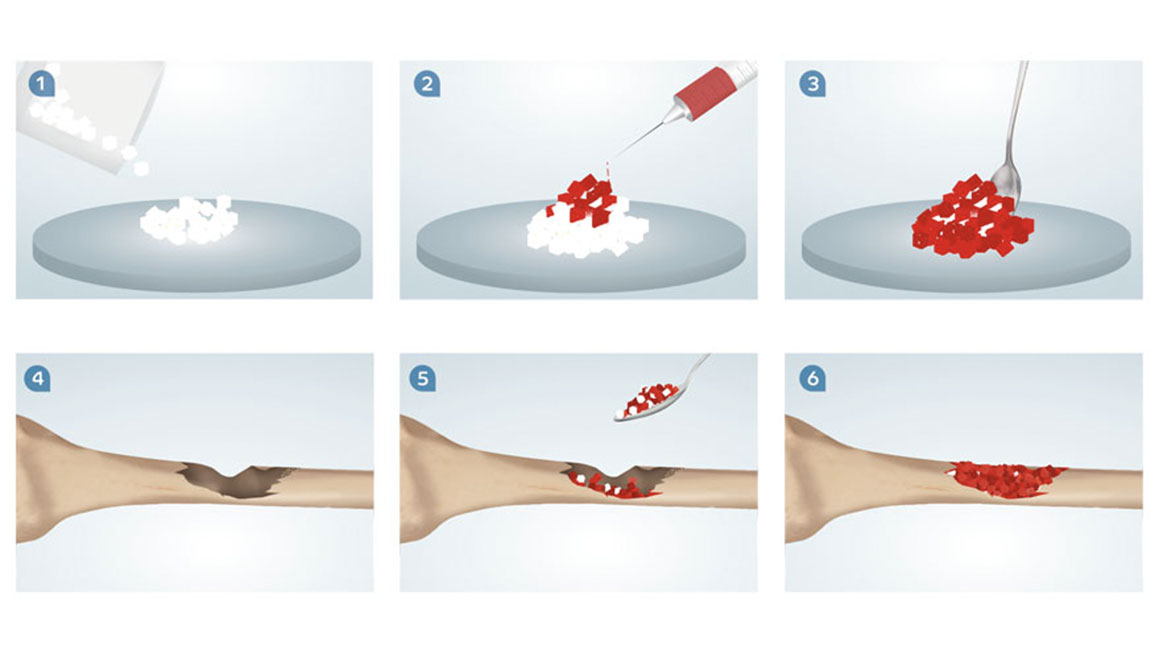 1
2
3
4
5
6